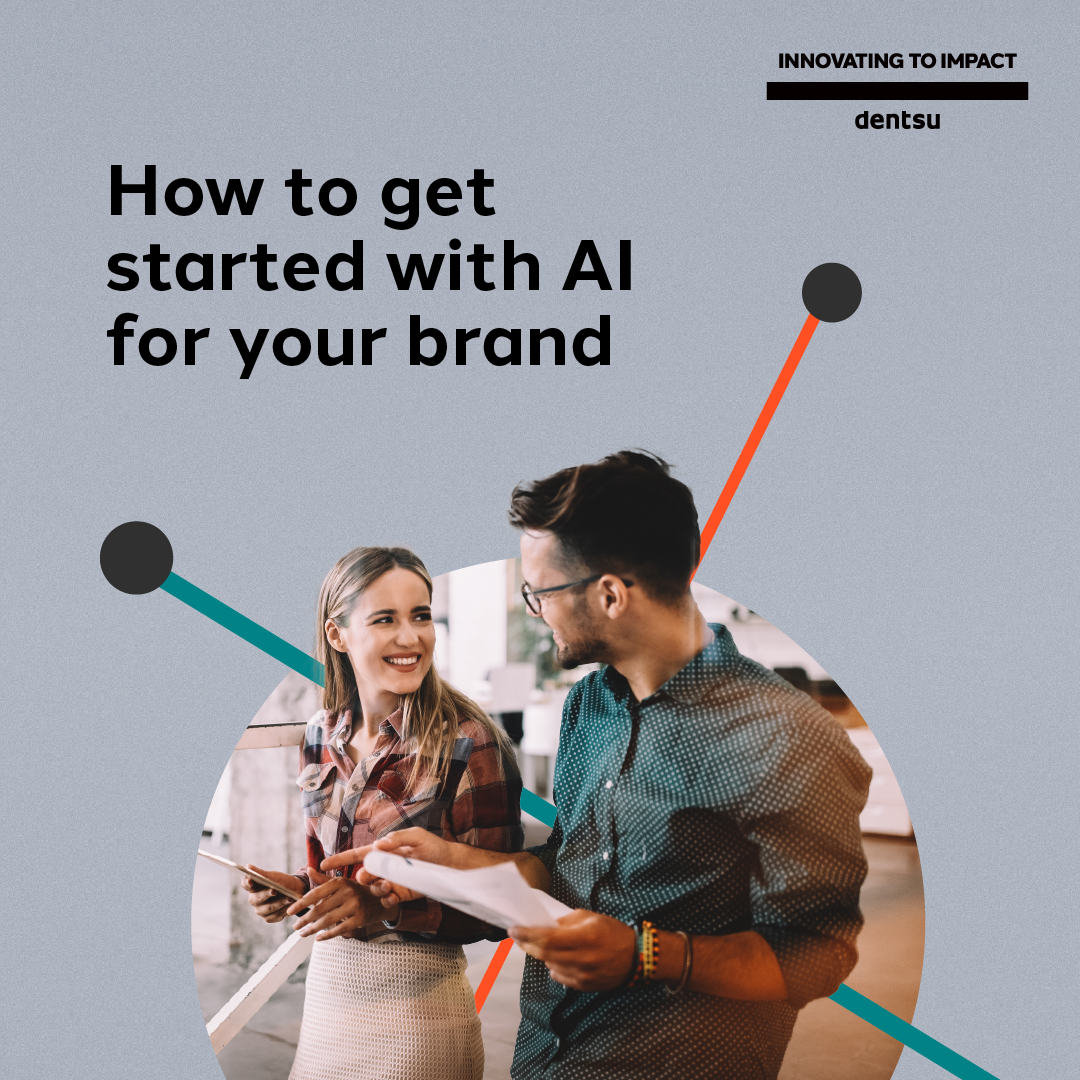 INNOVATING TO IMPACT

dentsu

How to get started with AI for your brand