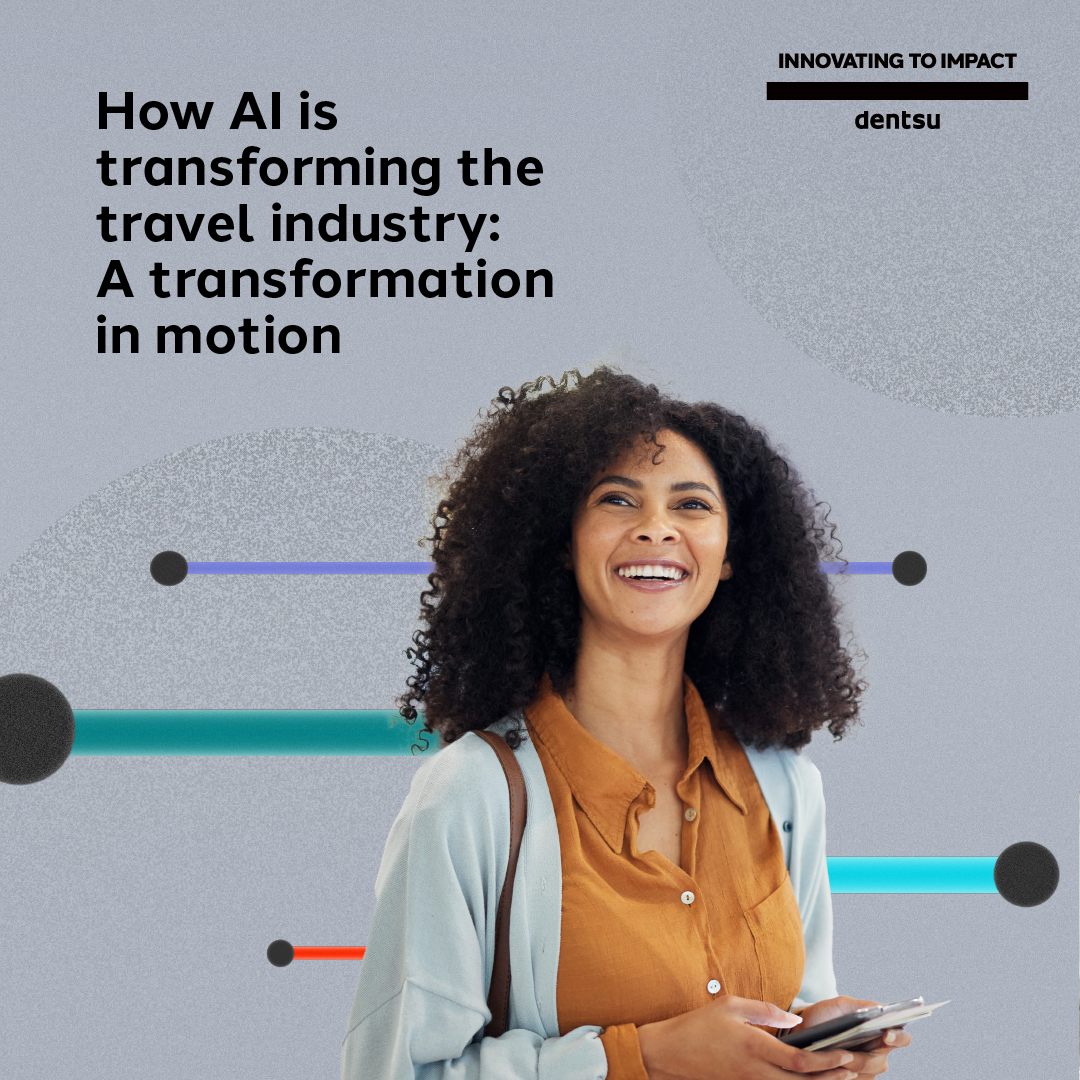 How AI is transforming the travel industry: A transformation in motion

INNOVATING TO IMPACT

dentsu