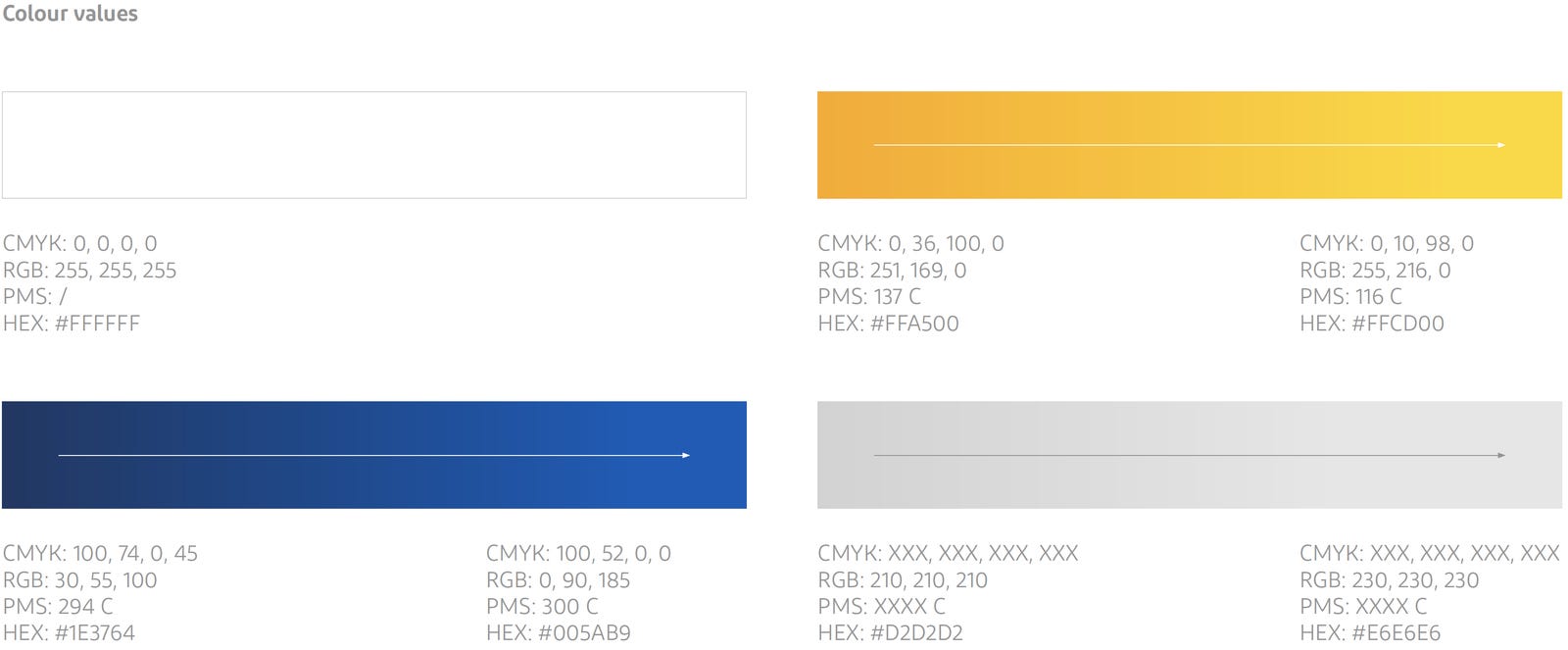 Colour values

CMYK: 0, 0, 0, 0
RGB: 255, 255, 255
PMS: /
HEX: #FFFFFF

CMYK: 0, 36, 100, 0
RGB: 251, 169, 0
PMS: 137 C
HEX: #FFA500

CMYK: 0, 10, 98, 0
RGB: 255, 216, 0
PMS: 116 C
HEX: #FFCD00

CMYK: 100, 74, 0, 45
RGB: 30, 55, 100
PMS: 294 C
HEX: #1E3764

CMYK: 100, 52, 0, 0
RGB: 0, 90, 185
PMS: 300 C
HEX: #005AB9

CMYK: XXX, XXX, XXX, XXX
RGB: 210, 210, 210
PMS: XXXX C
HEX: #D2D2D2

CMYK: XXX, XXX, XXX, XXX
RGB: 230, 230, 230
PMS: XXXX C
HEX: #E6E6E6