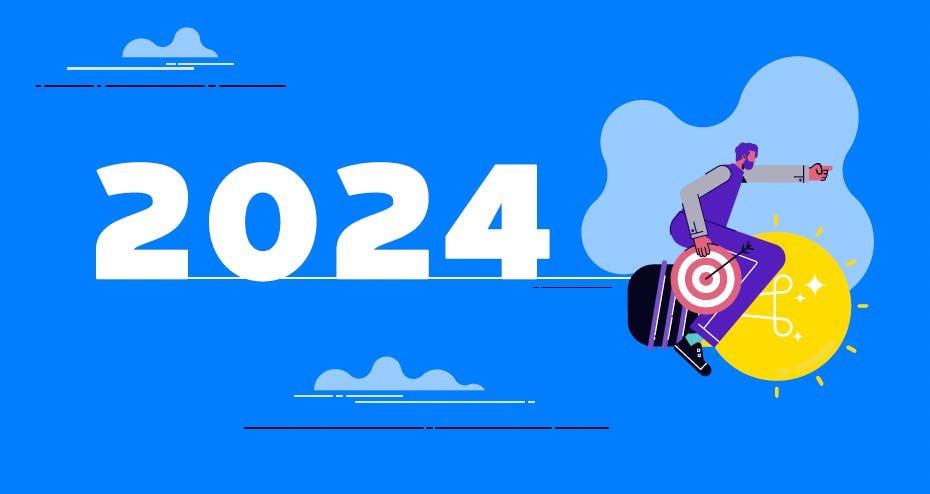 2024