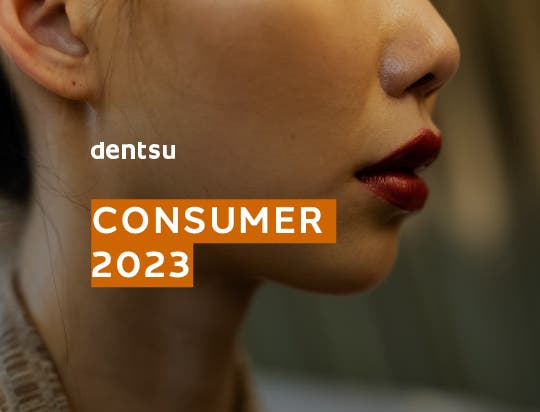 dentsu

CONSUMER 2023