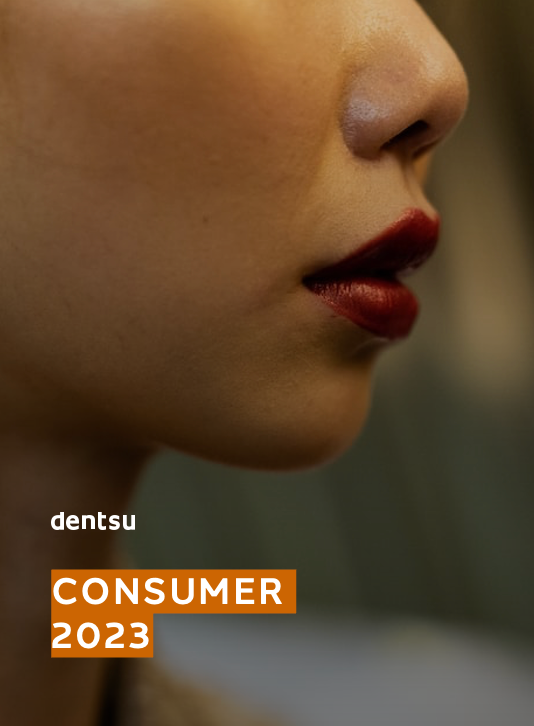 dentsu

CONSUMER
2023