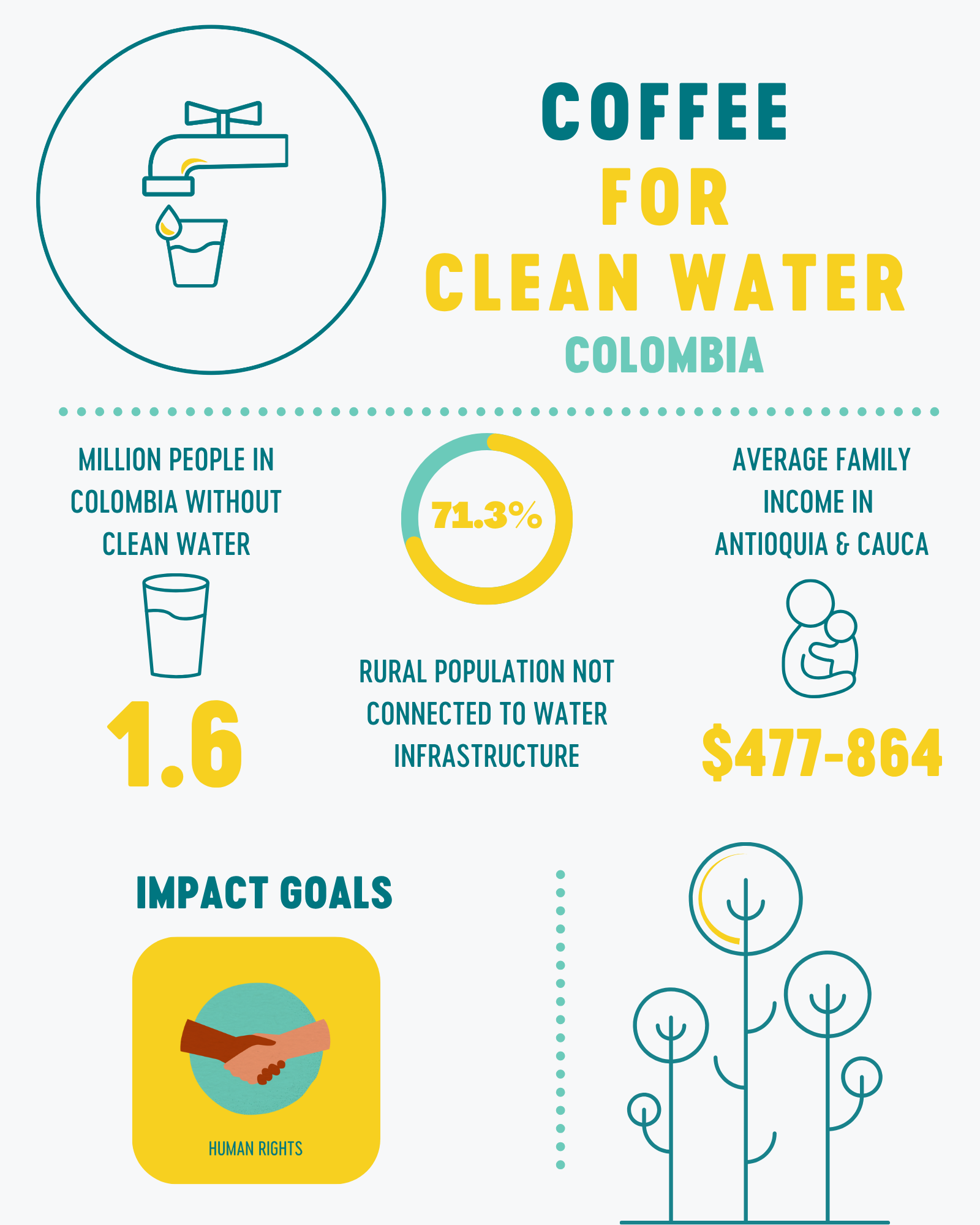 COFFEE
FOR
CLEAN WATER
COLOMBIA

MILLION PEOPLE IN COLOMBIA WITHOUT CLEAN WATER

1.6

71.3%

RURAL POPULATION NOT CONNECTED TO WATER INFRASTRUCTURE

AVERAGE FAMILY INCOME IN ANTIOQUIA & CAUCA

$477-864

IMPACT GOALS

HUMAN RIGHTS