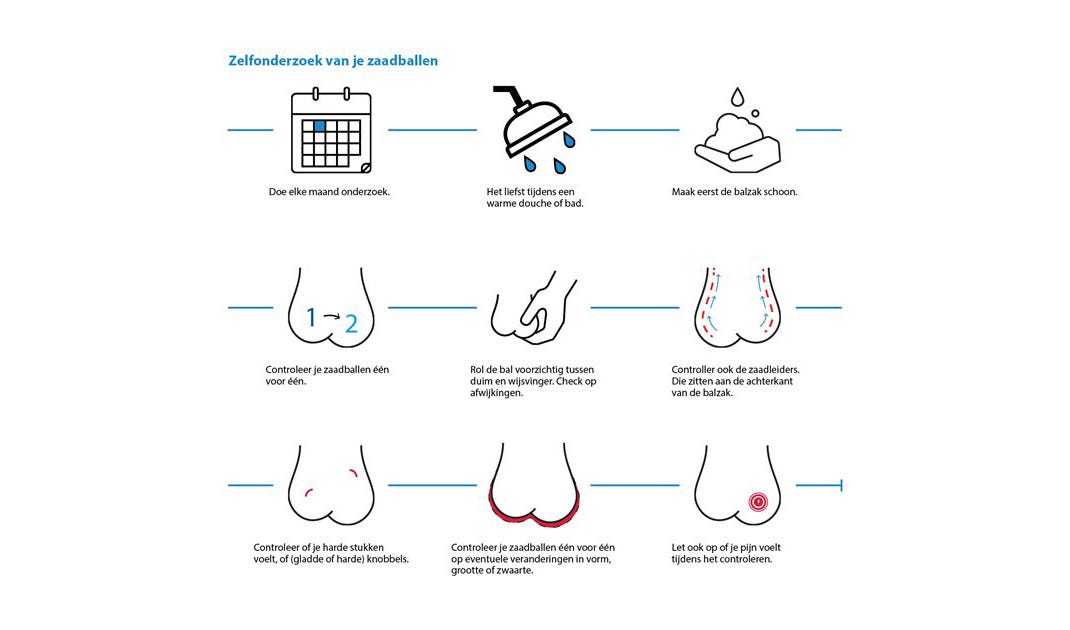 Zelfonderzoek van je zaadballen

Doe elke maand onderzoek.

Het liefst tijdens een warme douche of bad.

Maak eerst de balzak schoon.

1 → 2

Controleer je zaadballen één voor één.

Rol de bal voorzichtig tussen duim en wijsvinger. Check op afwijkingen.

Controller ook de zaadleiders. Die zitten aan de achterkant van de balzak.

Controleer of je harde stukken voelt, of (gladde of harde) knobbels.

Controleer je zaadballen één voor één op eventuele veranderingen in vorm, grootte of zwaarte.

Let ook op of je pijn voelt tijdens het controleren.