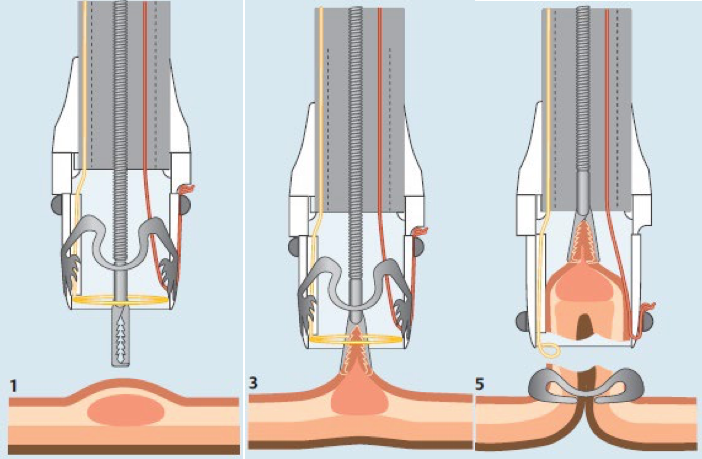 1

3

5