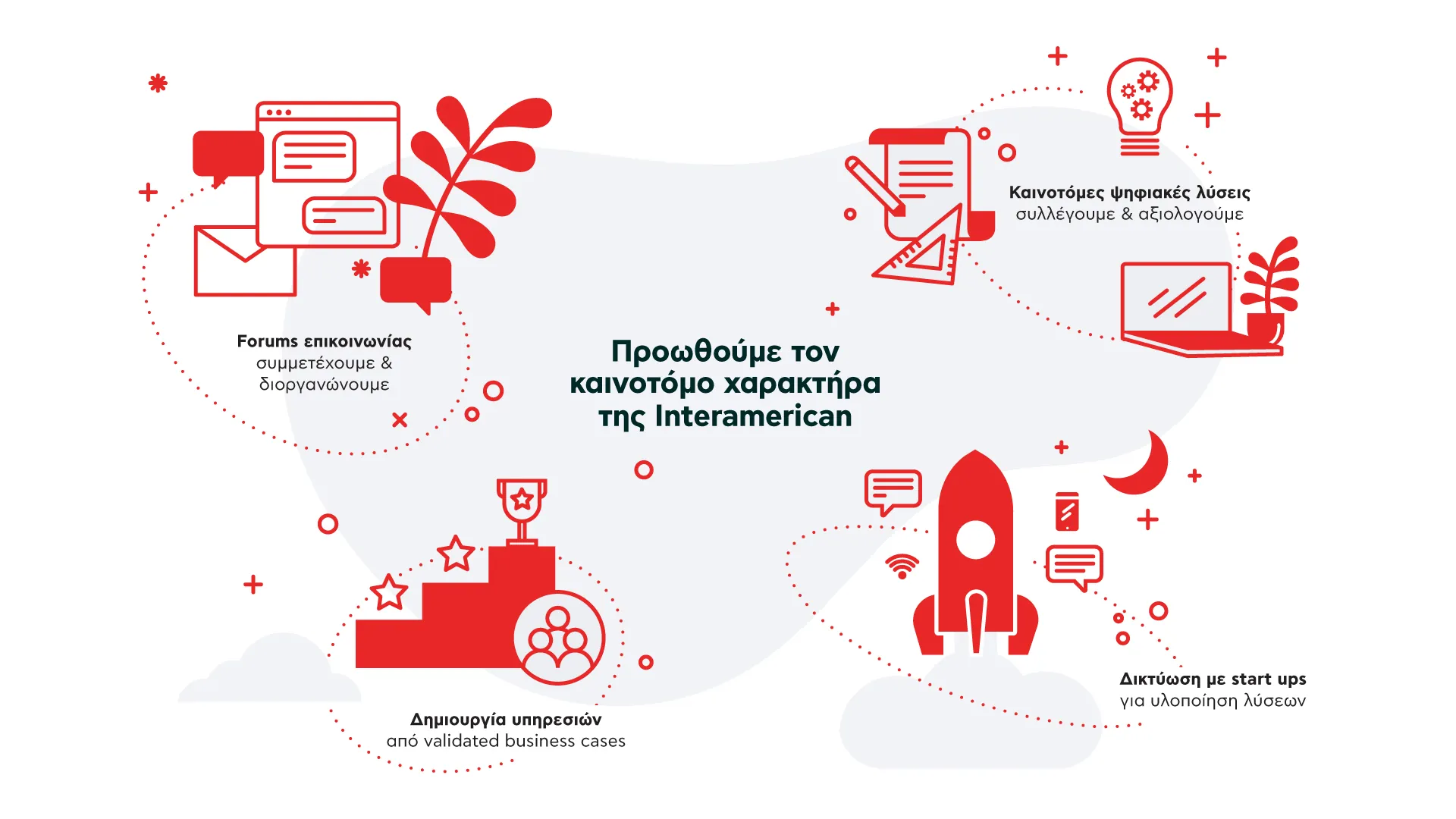 Forums επικοινωνίας
συμμετέχουμε &
διοργανώνουμε

Καινοτόμες ψηφιακές λύσεις
συλλέγουμε & αξιολογούμε

Προωθούμε τον
καινοτόμο χαρακτήρα
της Interamerican

Δημιουργία υπηρεσιών
από validated business cases

Δικτύωση με start ups
για υλοποίηση λύσεων