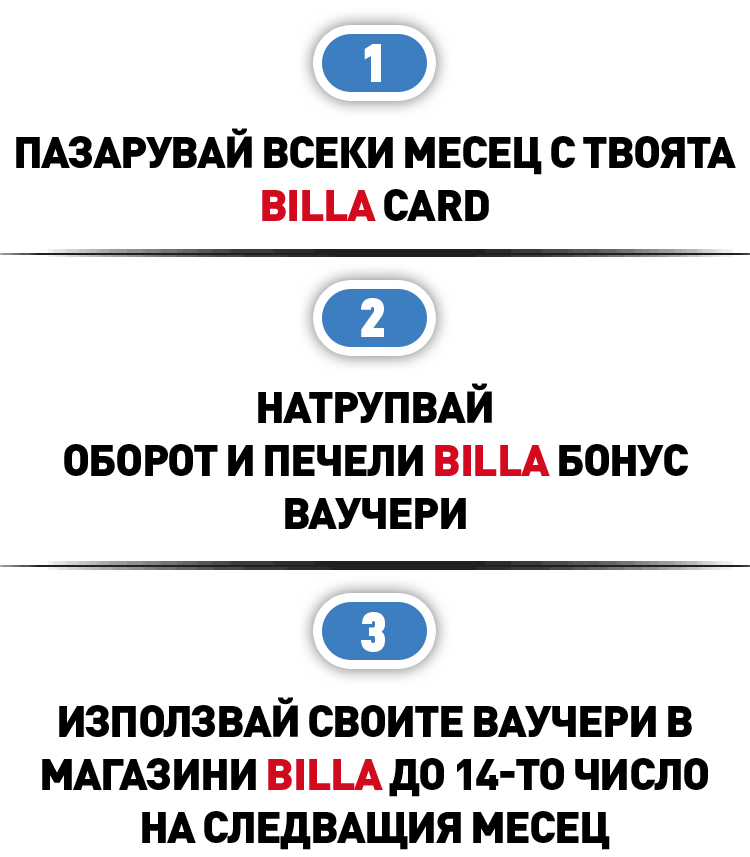 1

ПАЗАРУВАЙ ВСЕКИ МЕСЕЦ С ТВОЯТА BILLA CARD

2

НАТРУПВАЙ ОБОРОТ И ПЕЧЕЛИ BILLA БОНУС ВАУЧЕРИ

3

ИЗПОЛЗВАЙ СВОИТЕ ВАУЧЕРИ В МАГАЗИНИ BILLA ДО 14-ТО ЧИСЛО НА СЛЕДВАЩИЯ МЕСЕЦ