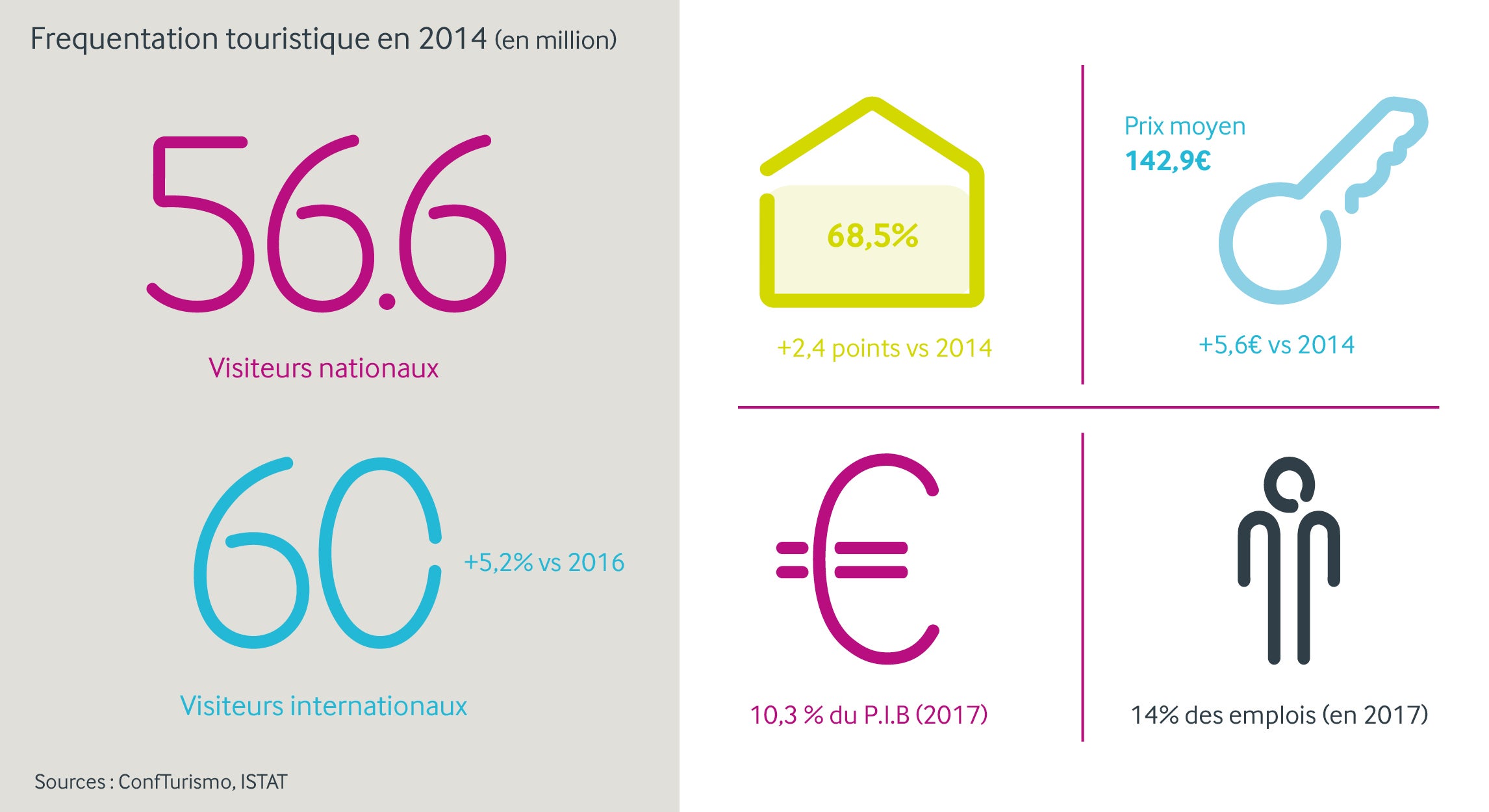 Frequentation touristique en 2014 (en million)

56.6

Visiteurs nationaux

60

+5,2% vs 2016

Visiteurs internationaux

Sources : ConfTurismo, ISTAT

68,5%

+2,4 points vs 2014

Prix moyen
142,9€

+5,6€ vs 2014

10,3 % du P.I.B (2017)

14% des emplois (en 2017)