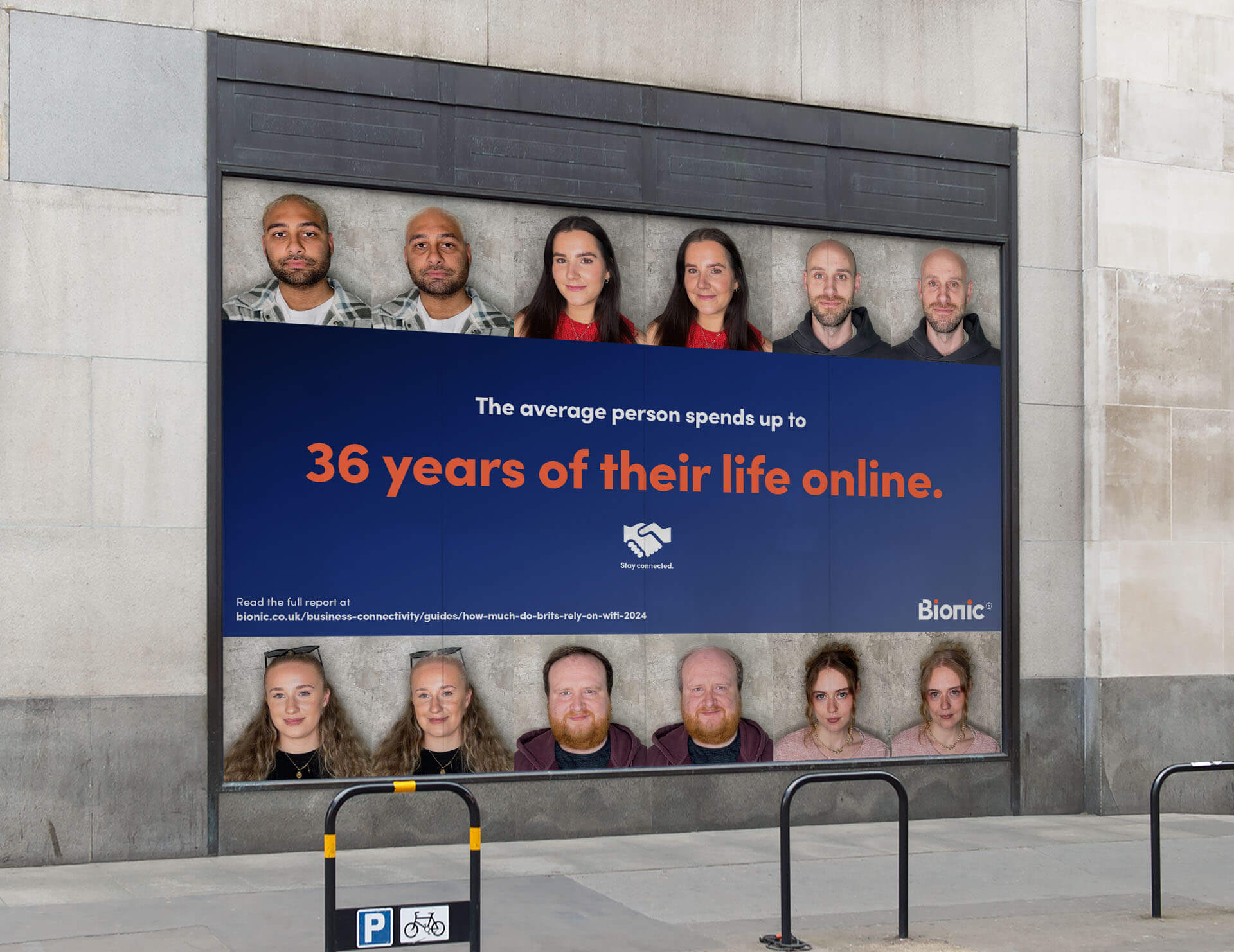 The average person spends up to

36 years of their life online.

Stay connected.

Read the full report at
bionic.co.uk/business-connectivity/guides/how-much-do-brits-rely-on-wifi-2024

Bionic®

P