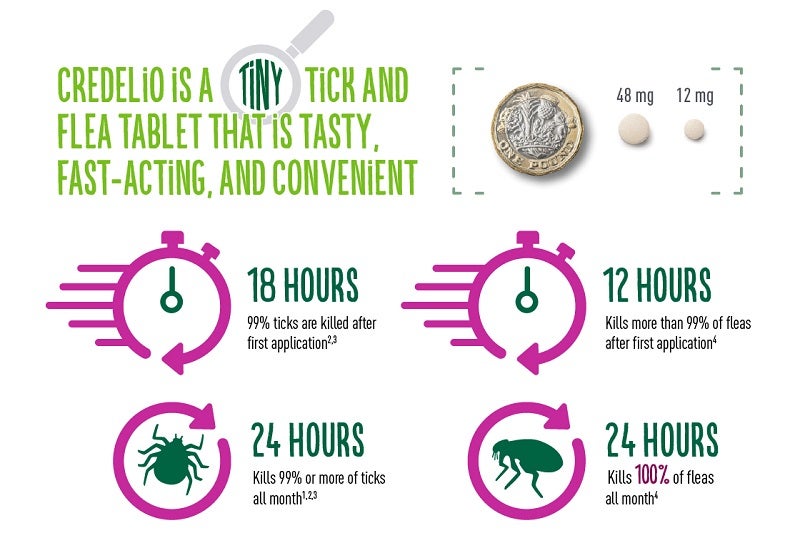 CREDELIO IS A TINY TICK AND FLEA TABLET THAT IS TASTY, FAST-ACTING, AND CONVENIENT

ONE POUND

48 mg 12 mg

18 HOURS
99% ticks are killed after first application$^{2,3}$

12 HOURS
Kills more than 99% of fleas after first application$^{4}$

24 HOURS
Kills 99% or more of ticks all month$^{1,2,3}$

24 HOURS
Kills 100% of fleas all month$^{4}$