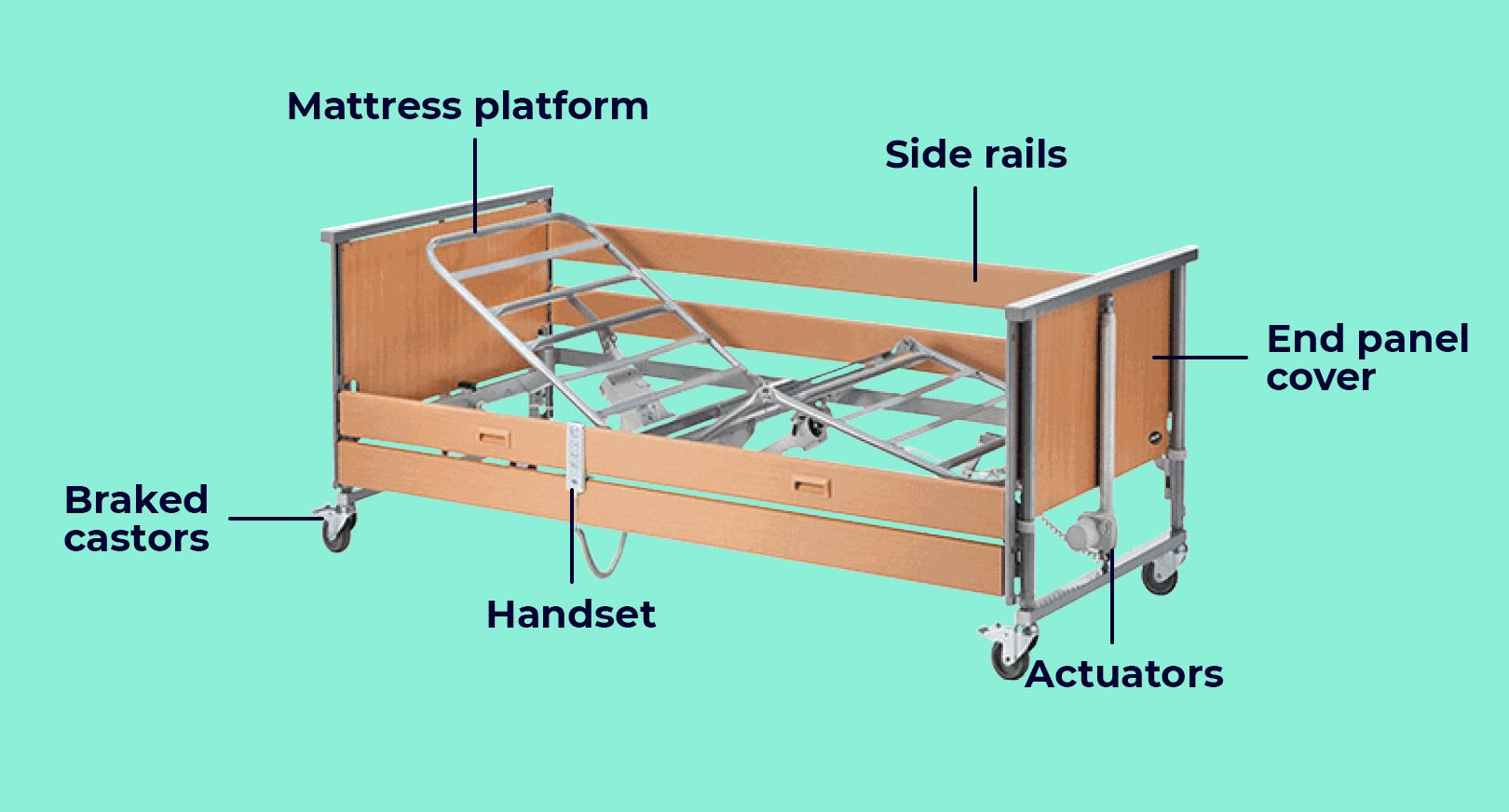 Mattress platform

Side rails

End panel cover

Braked castors

Handset

Actuators