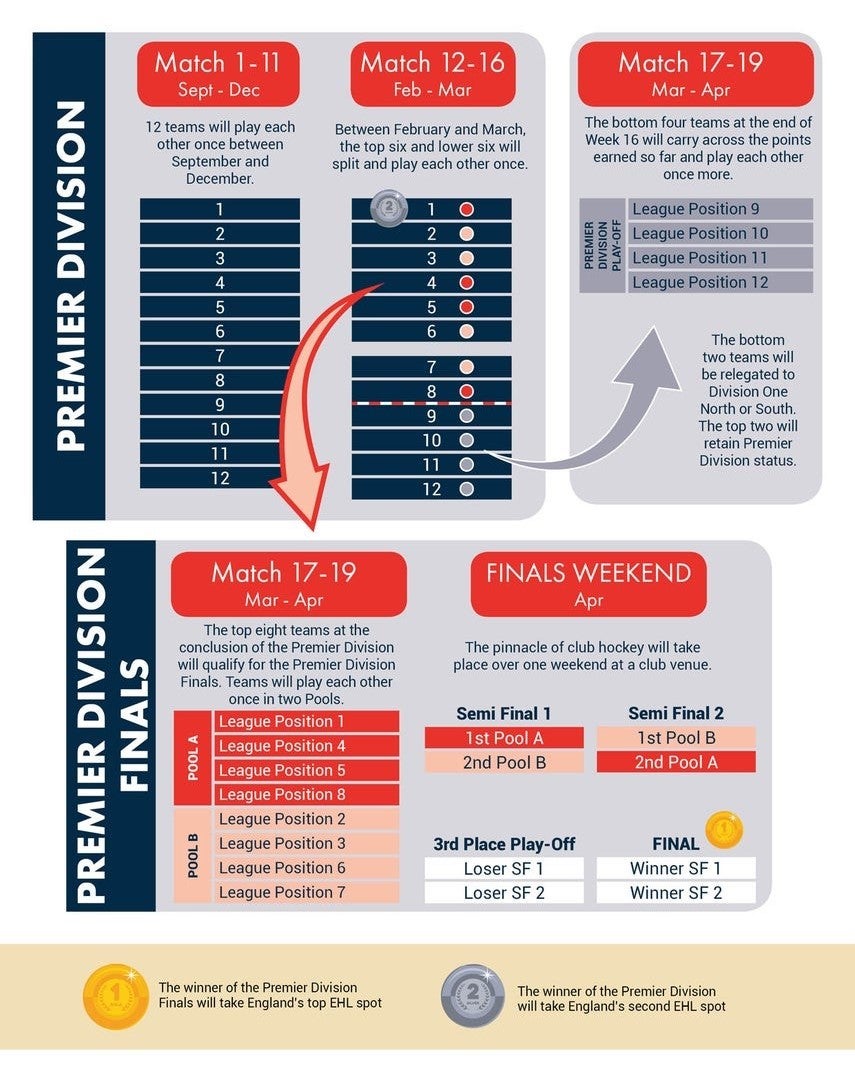 PREMIER DIVISION

Match 1-11
Sept - Dec

12 teams will play each other once between September and December.

1
2
3
4
5
6
7
8
9
10
11
12

Match 12-16
Feb - Mar

Between February and March, the top six and lower six will split and play each other once.

2
1
2
3
4
5
6
7
8
9
10
11
12

Match 17-19
Mar - Apr

The bottom four teams at the end of Week 16 will carry across the points earned so far and play each other once more.

PREMIER DIVISION PLAY-OFF
League Position 9
League Position 10
League Position 11
League Position 12

The bottom two teams will be relegated to Division One North or South. The top two will retain Premier Division status.

PREMIER DIVISION FINALS

Match 17-19
Mar - Apr

The top eight teams at the conclusion of the Premier Division will qualify for the Premier Division Finals. Teams will play each other once in two Pools.

POOL A
League Position 1
League Position 4
League Position 5
League Position 8

POOL B
League Position 2
League Position 3
League Position 6
League Position 7

FINALS WEEKEND
Apr

The pinnacle of club hockey will take place over one weekend at a club venue.

Semi Final 1
1st Pool A
2nd Pool B

Semi Final 2
1st Pool B
2nd Pool A

3rd Place Play-Off
Loser SF 1
Loser SF 2

FINAL
Winner SF 1
Winner SF 2

1
The winner of the Premier Division Finals will take England's top EHL spot

2
The winner of the Premier Division will take England's second EHL spot