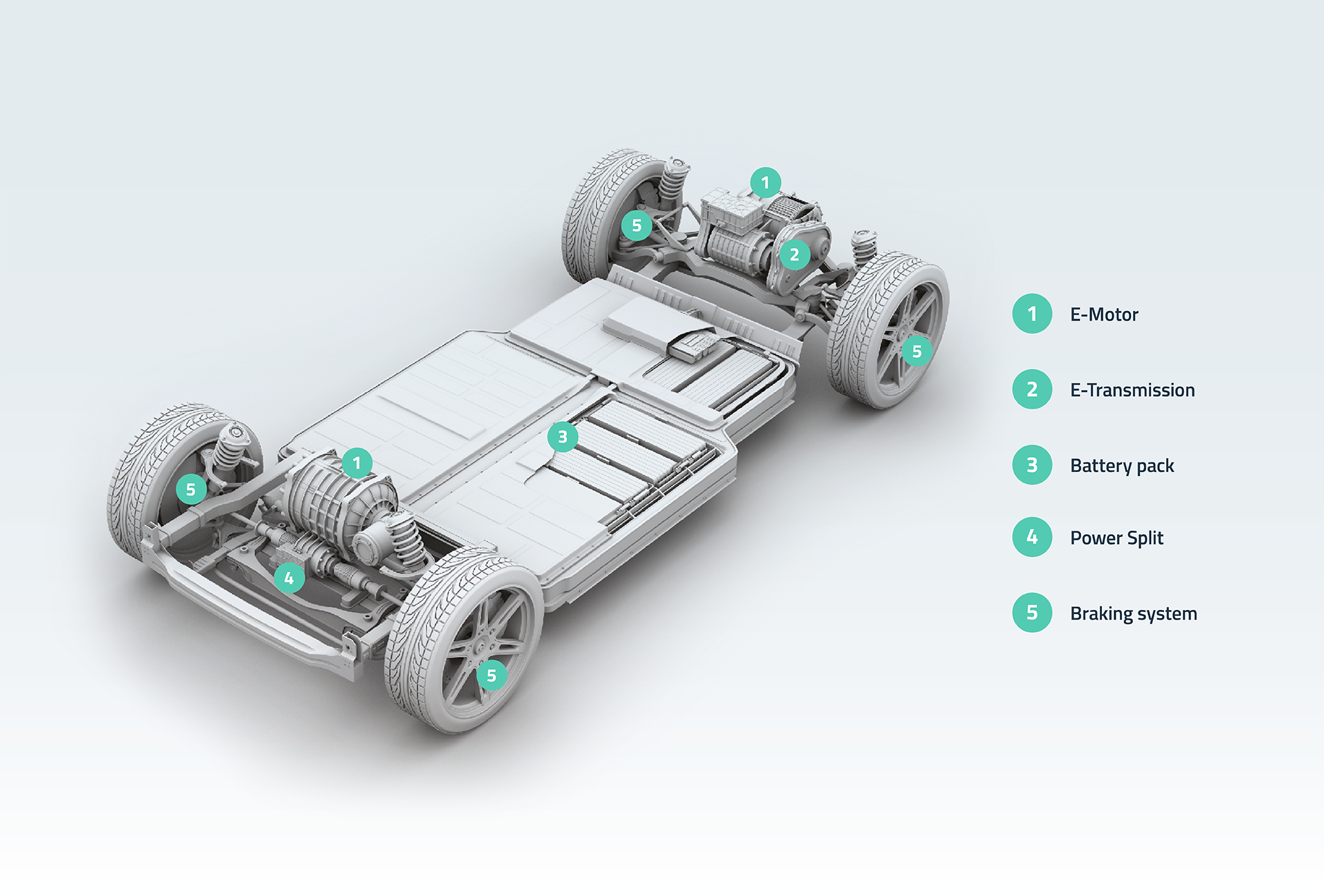 1
5
2
5
3
1
5
4
5

1 E-Motor

2 E-Transmission

3 Battery pack

4 Power Split

5 Braking system