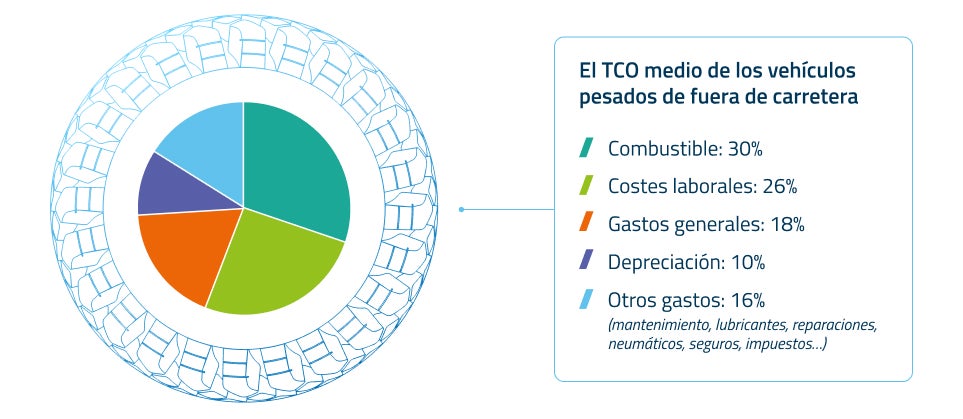 El TCO medio de los vehículos pesados de fuera de carretera

Combustible: 30%

Costes laborales: 26%

Gastos generales: 18%

Depreciación: 10%

Otros gastos: 16%
(mantenimiento, lubricantes, reparaciones, neumáticos, seguros, impuestos...)