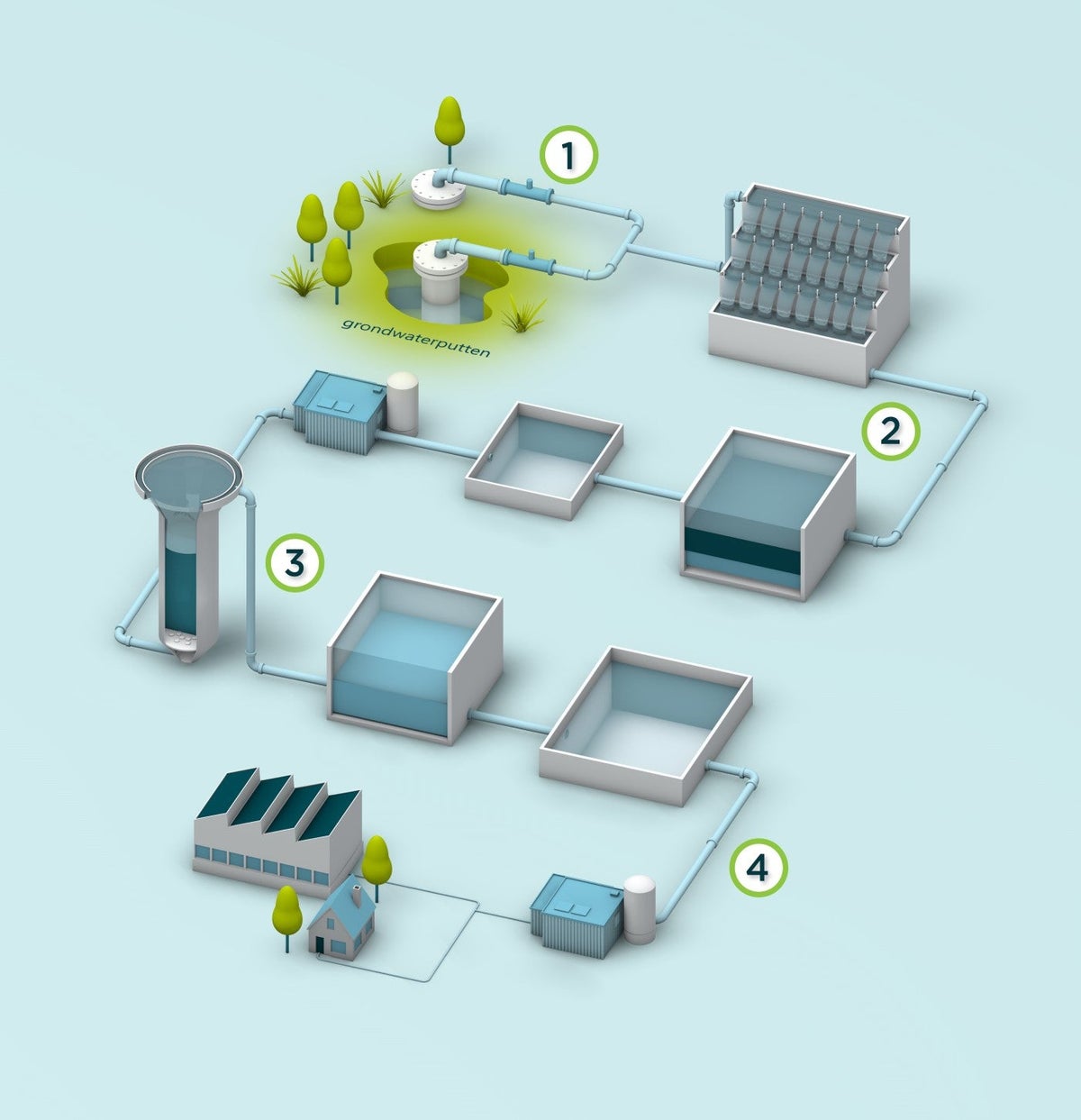 1

grondwaterputten

2

3

4