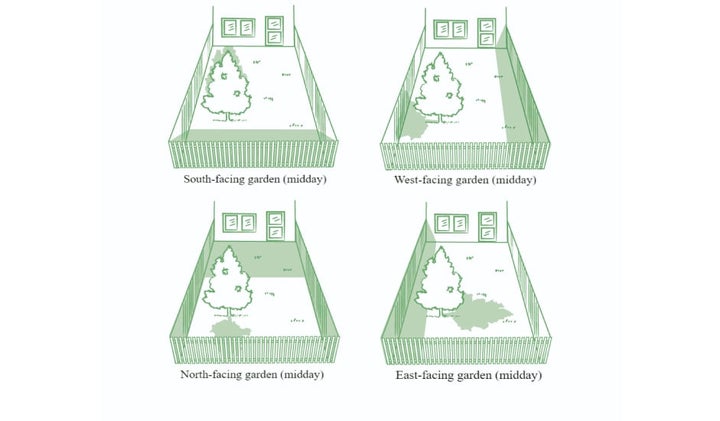 South-facing garden (midday)

West-facing garden (midday)

North-facing garden (midday)

East-facing garden (midday)