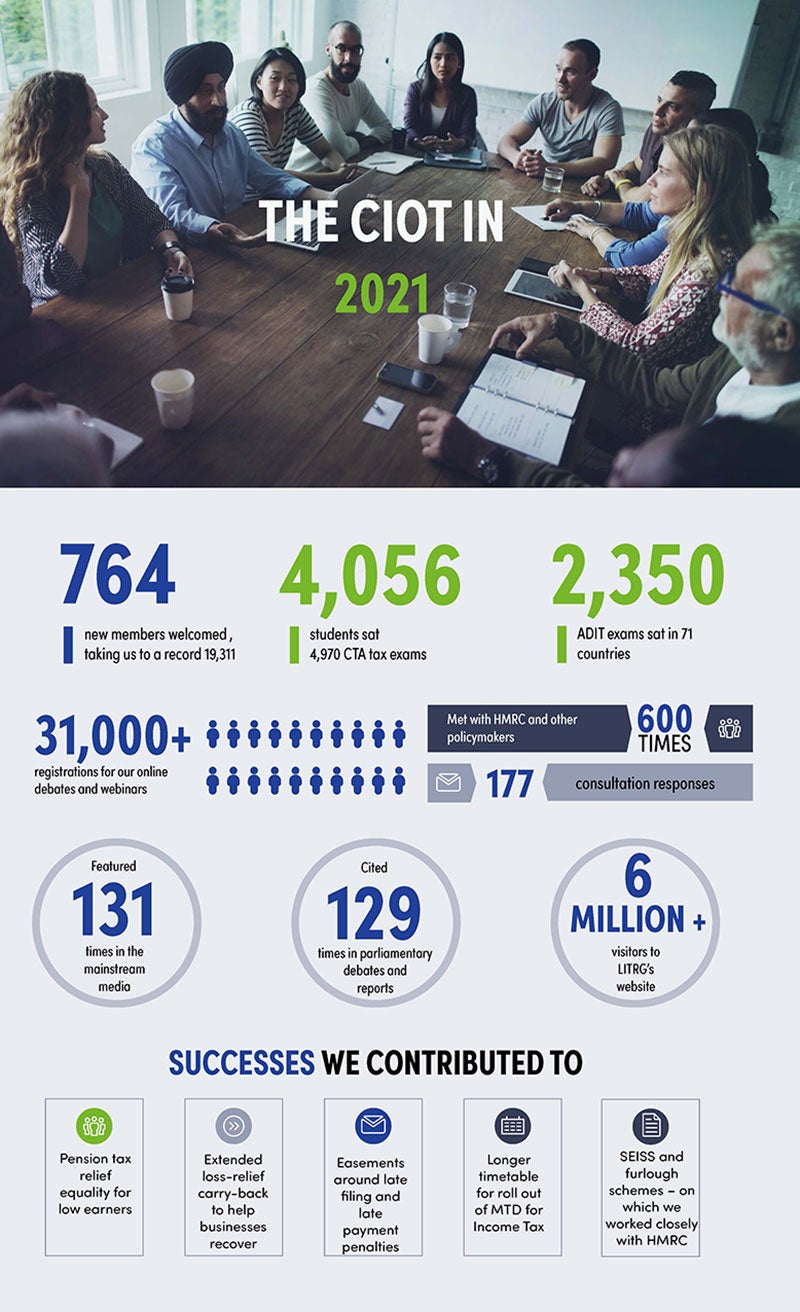 THE CIOT IN

2021

764

new members welcomed , taking us to a record 19,311

4,056

students sat 4,970 CTA tax exams

2,350

ADIT exams sat in 71 countries

31,000+

registrations for our online debates and webinars

Met with HMRC and other policymakers

600 TIMES

177

consultation responses

Featured

131

times in the mainstream media

Cited

129

times in parliamentary debates and reports

6 MILLION +

visitors to LITRG's website

SUCCESSES WE CONTRIBUTED TO

Pension tax relief equality for low earners

Extended loss-relief carry-back to help businesses recover

Easements around late filing and late payment penalties

Longer timetable for roll out of MTD for Income Tax

SEISS and furlough schemes – on which we worked closely with HMRC