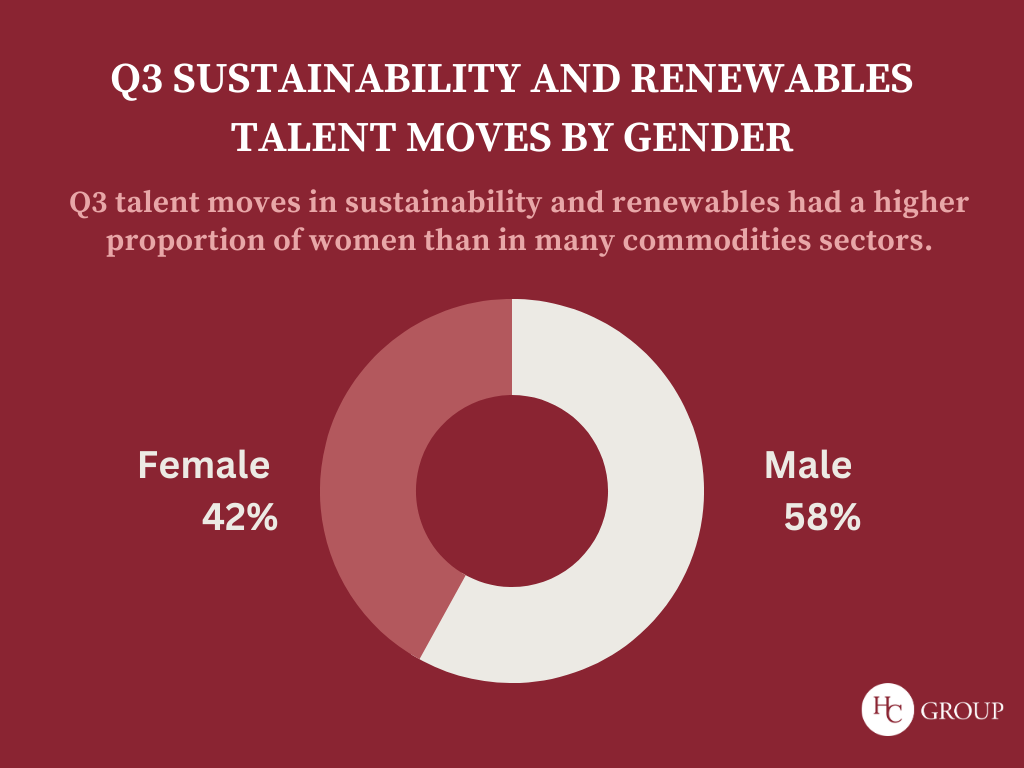 Q3 SUSTAINABILITY AND RENEWABLES TALENT MOVES BY GENDER

Q3 talent moves in sustainability and renewables had a higher proportion of women than in many commodities sectors.

Female
42%

Male
58%

HC GROUP