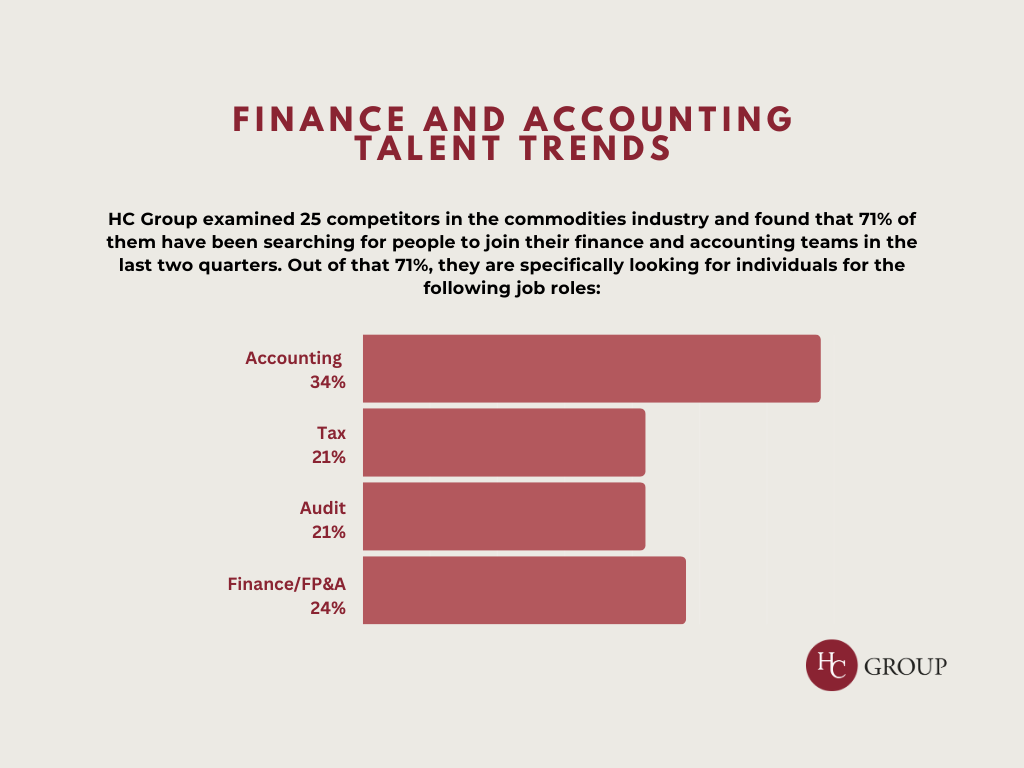 FINANCE AND ACCOUNTING TALENT TRENDS

HC Group examined 25 competitors in the commodities industry and found that 71% of them have been searching for people to join their finance and accounting teams in the last two quarters. Out of that 71%, they are specifically looking for individuals for the following job roles:

Accounting 34%

Tax 21%

Audit 21%

Finance/FP&A 24%

HC GROUP