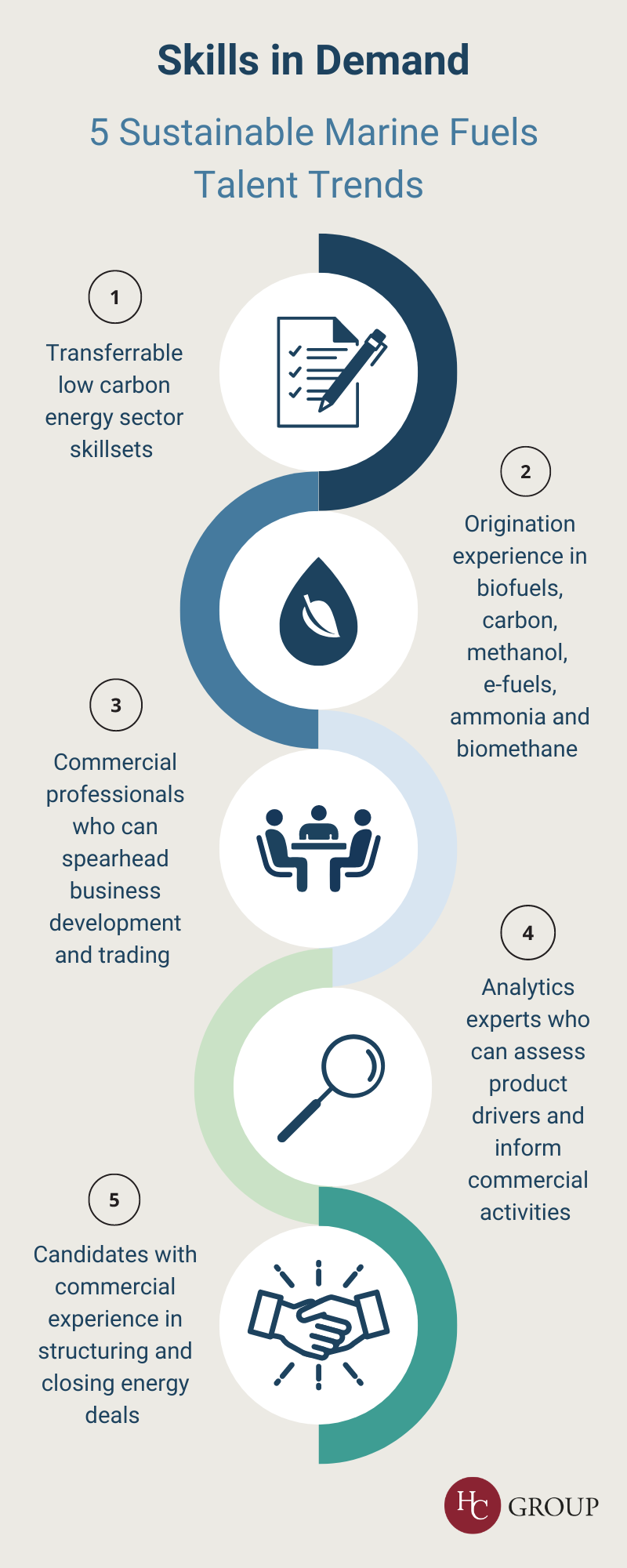 Skills in Demand

5 Sustainable Marine Fuels Talent Trends

1

Transferrable low carbon energy sector skillsets

2

Origination experience in biofuels, carbon, methanol, e-fuels, ammonia and biomethane

3

Commercial professionals who can spearhead business development and trading

4

Analytics experts who can assess product drivers and inform commercial activities

5

Candidates with commercial experience in structuring and closing energy deals

HC GROUP