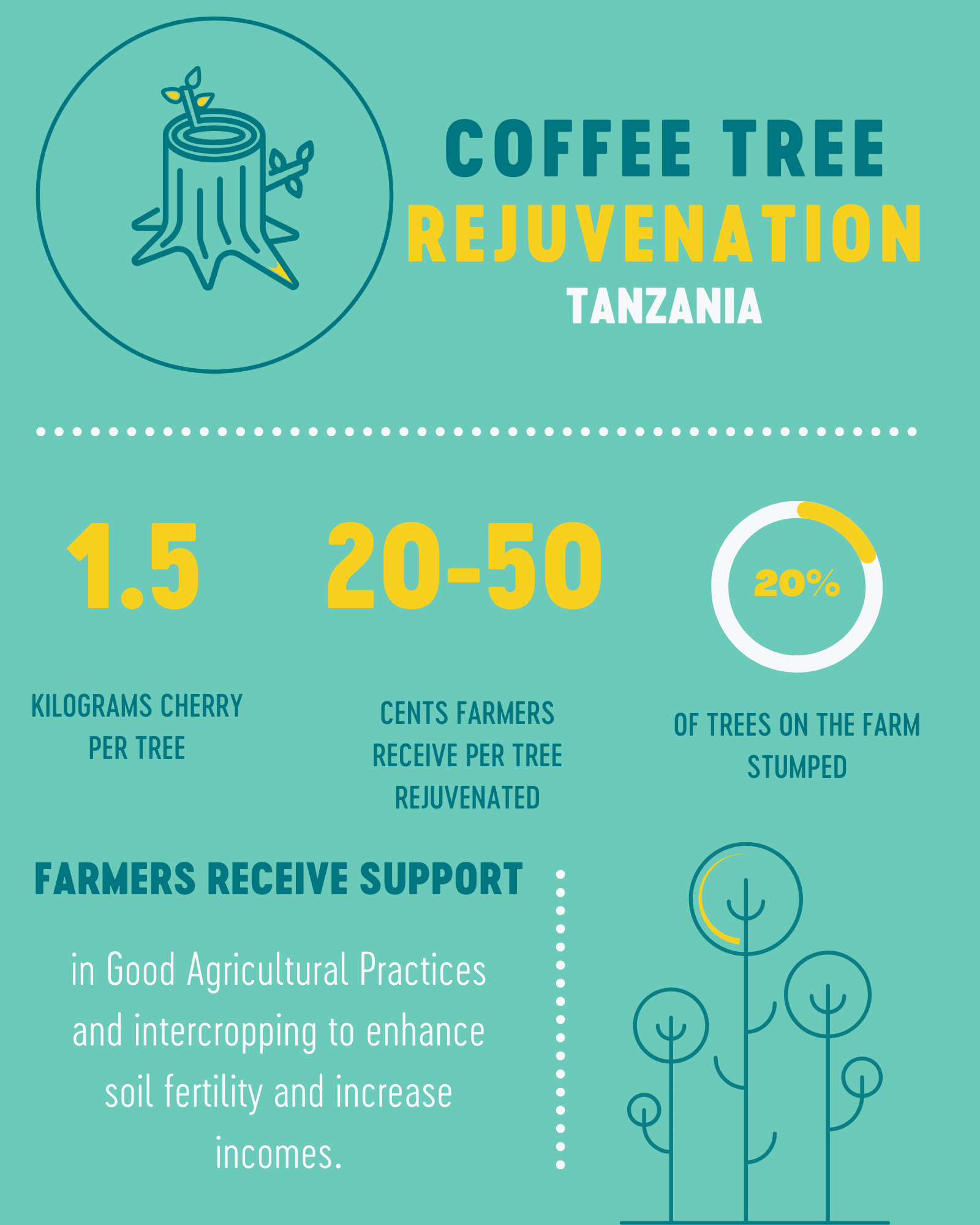 COFFEE TREE
REJUVENATION
TANZANIA

1.5

KILOGRAMS CHERRY PER TREE

20-50

CENTS FARMERS RECEIVE PER TREE REJUVENATED

20%

OF TREES ON THE FARM STUMPED

FARMERS RECEIVE SUPPORT

in Good Agricultural Practices and intercropping to enhance soil fertility and increase incomes.