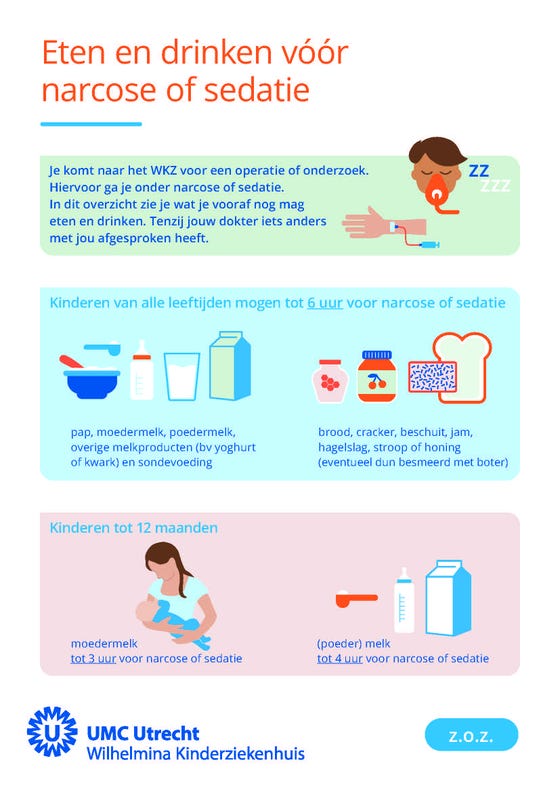 Eten en drinken vóór narcose of sedatie

Je komt naar het WKZ voor een operatie of onderzoek. Hiervoor ga je onder narcose of sedatie. In dit overzicht zie je wat je vooraf nog mag eten en drinken. Tenzij jouw dokter iets anders met jou afgesproken heeft.

ZZ ZZZ

Kinderen van alle leeftijden mogen tot 6 uur voor narcose of sedatie

pap, moedermelk, poedermelk, overige melkproducten (bv yoghurt of kwark) en sondevoeding

brood, cracker, beschuit, jam, hagelslag, stroop of honing (eventueel dun besmeerd met boter)

Kinderen tot 12 maanden

moedermelk
tot 3 uur voor narcose of sedatie

(poeder) melk
tot 4 uur voor narcose of sedatie

UMC Utrecht
Wilhelmina Kinderziekenhuis

z.o.z.