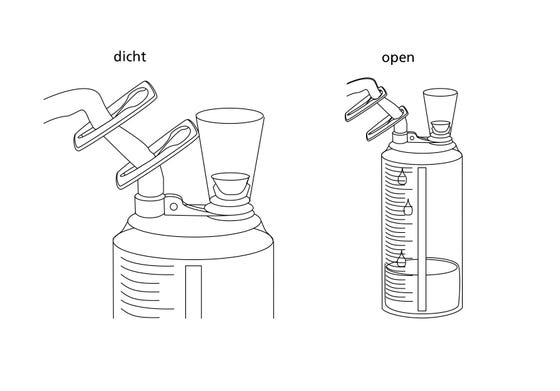 dicht

open