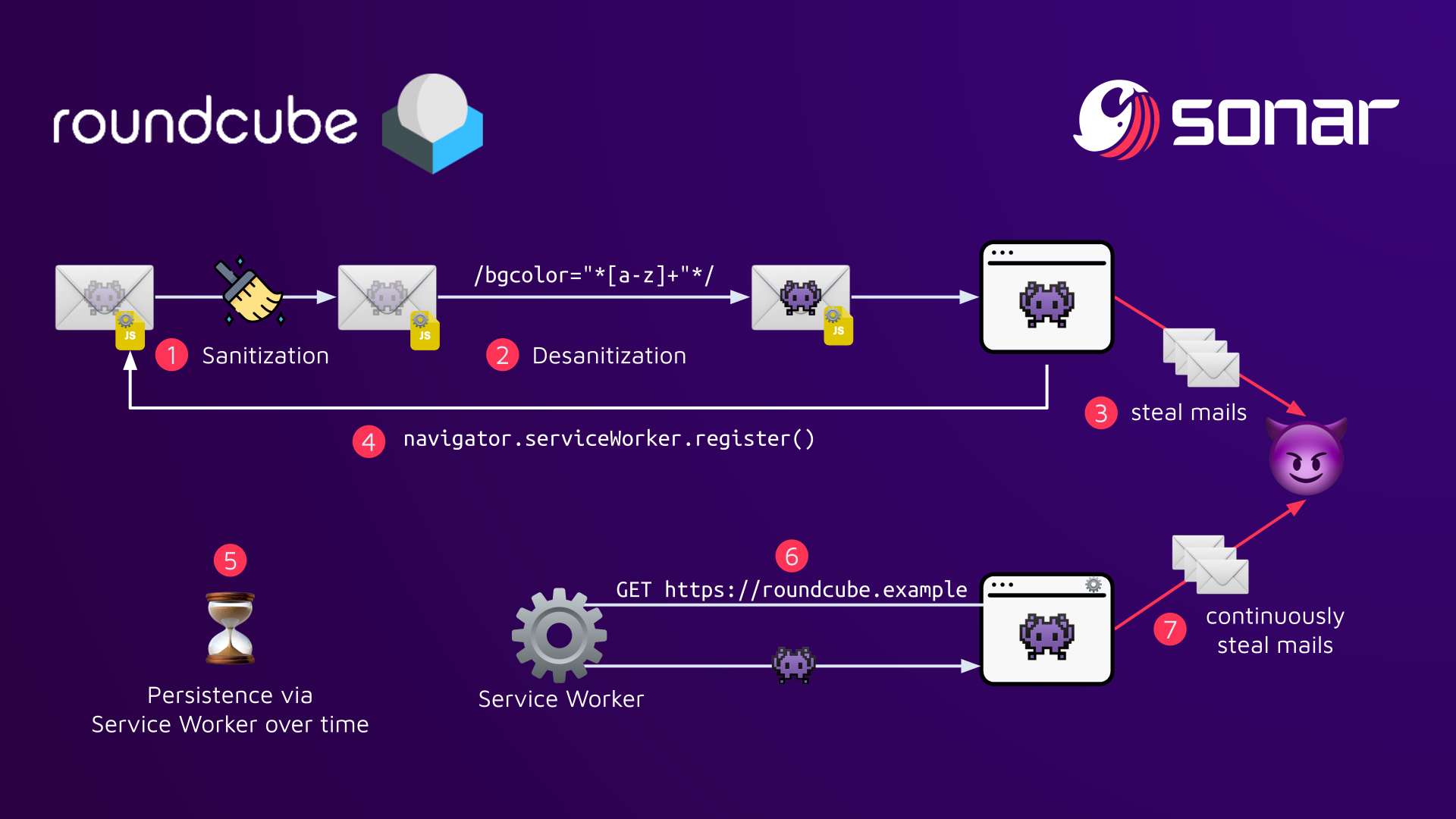 roundcube

sonar

JS

1 Sanitization

JS

/bgcolor="*[a-z]+"*/

2 Desanitization

JS

3 steal mails

4 navigator.serviceWorker.register()

5

Persistence via Service Worker over time

6

GET https://roundcube.example

Service Worker

7 continuously steal mails