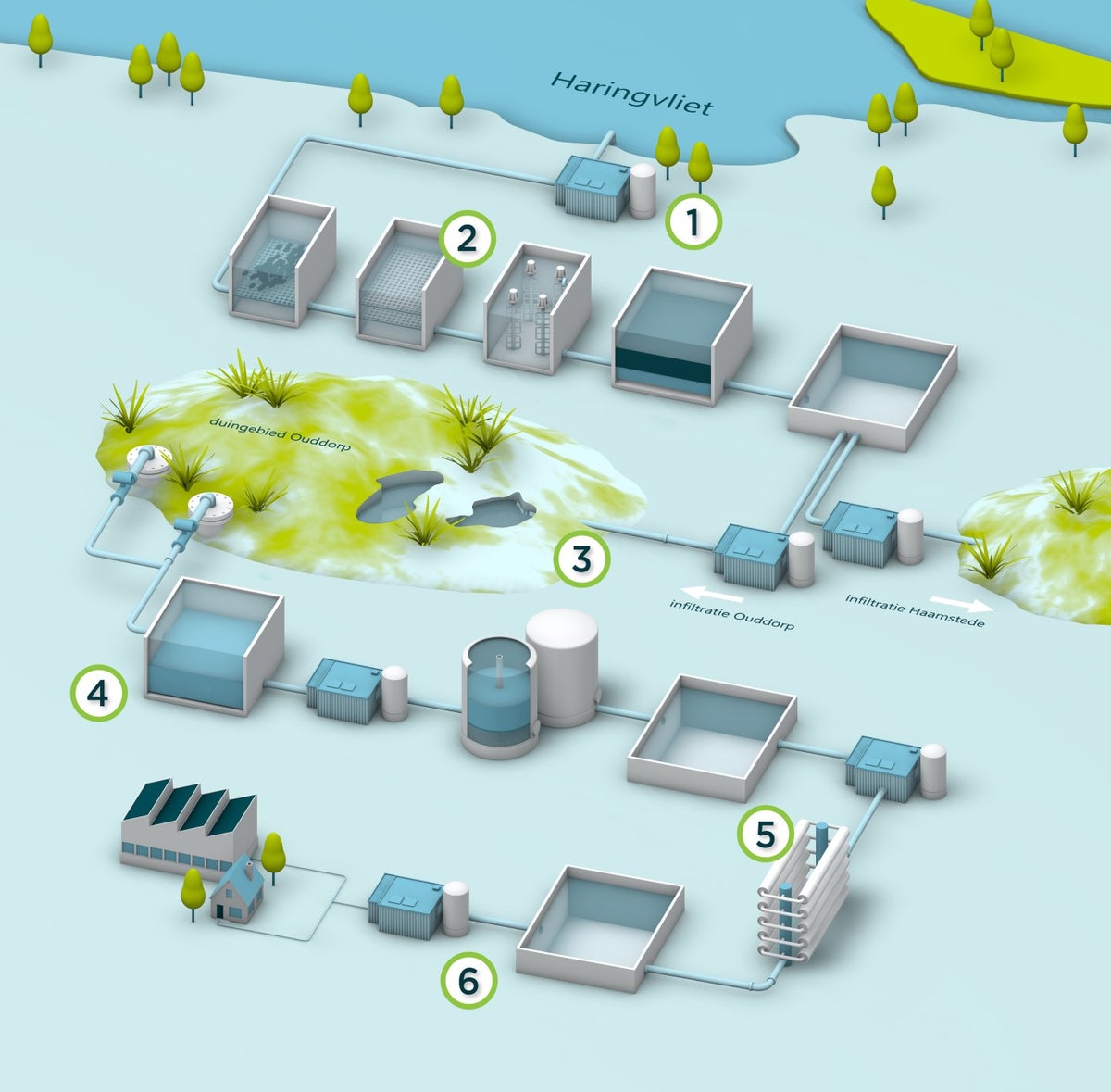 Haringvliet

1

2

duingebied Ouddorp

3

infiltratie Ouddorp

infiltratie Haamstede

4

5

6