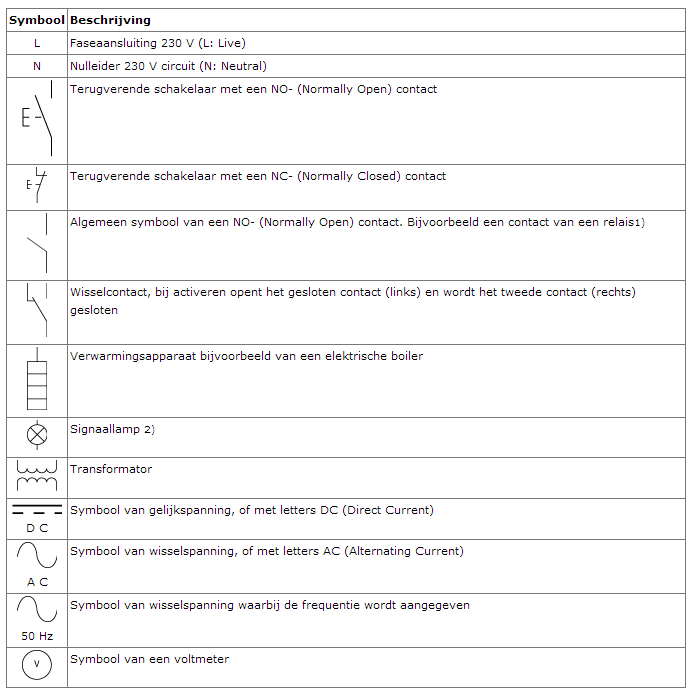 | Symbool | Beschrijving |
|---|---|
| L | Faseaansluiting 230 V (L: Live) |
| N | Nulleider 230 V circuit (N: Neutral) |
| E | Terugverende schakelaar met een NO- (Normally Open) contact |
| E | Terugverende schakelaar met een NC- (Normally Closed) contact |
| | Algemeen symbool van een NO- (Normally Open) contact. Bijvoorbeeld een contact van een relais1) |
| | Wisselcontact, bij activeren opent het gesloten contact (links) en wordt het tweede contact (rechts) gesloten |
| | Verwarmingsapparaat bijvoorbeeld van een elektrische boiler |
| | Signaallamp 2) |
| | Transformator |
| D C | Symbool van gelijkspanning, of met letters DC (Direct Current) |
| A C | Symbool van wisselspanning, of met letters AC (Alternating Current) |
| 50 Hz | Symbool van wisselspanning waarbij de frequentie wordt aangegeven |
| V | Symbool van een voltmeter |