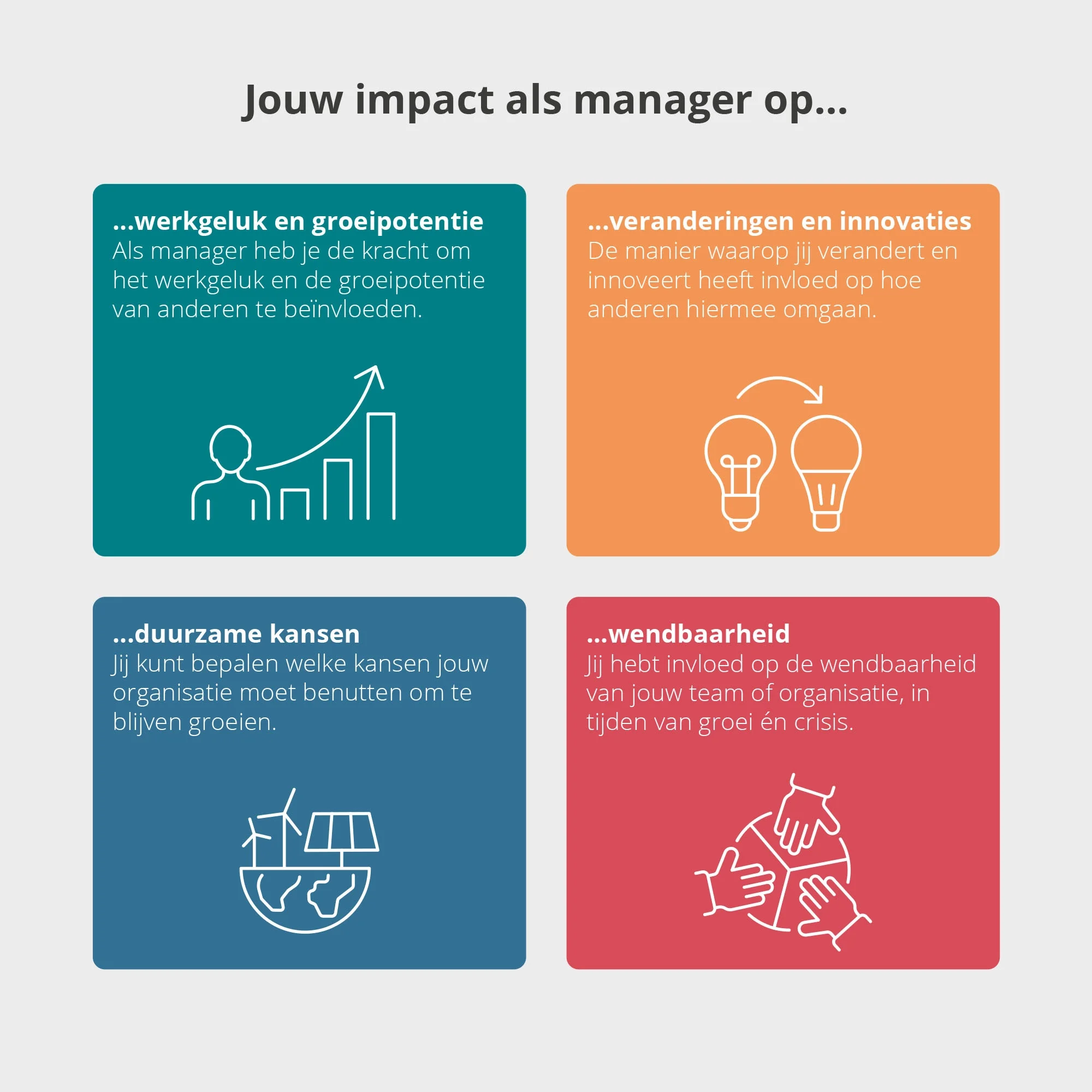 Jouw impact als manager op...

...werkgeluk en groeipotentie
Als manager heb je de kracht om het werkgeluk en de groeipotentie van anderen te beïnvloeden.

...veranderingen en innovaties
De manier waarop jij verandert en innoveert heeft invloed op hoe anderen hiermee omgaan.

...duurzame kansen
Jij kunt bepalen welke kansen jouw organisatie moet benutten om te blijven groeien.

...wendbaarheid
Jij hebt invloed op de wendbaarheid van jouw team of organisatie, in tijden van groei én crisis.