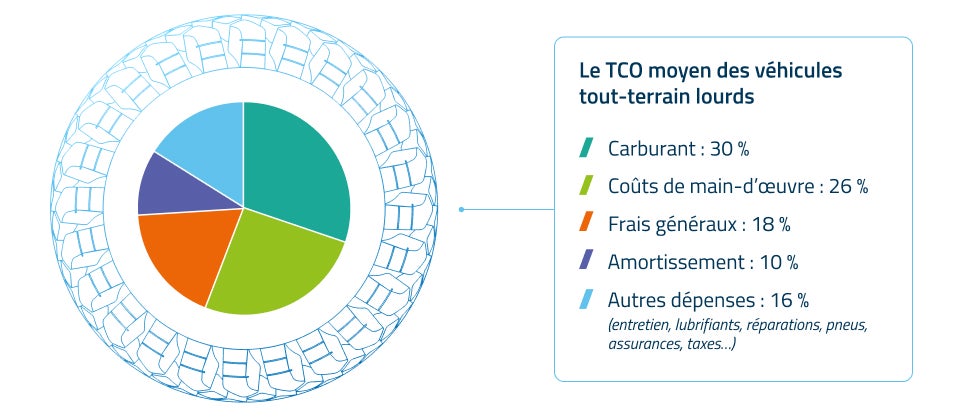 Le TCO moyen des véhicules tout-terrain lourds

Carburant : 30 %

Coûts de main-d'œuvre : 26 %

Frais généraux : 18 %

Amortissement : 10 %

Autres dépenses : 16 %
(entretien, lubrifiants, réparations, pneus, assurances, taxes...)